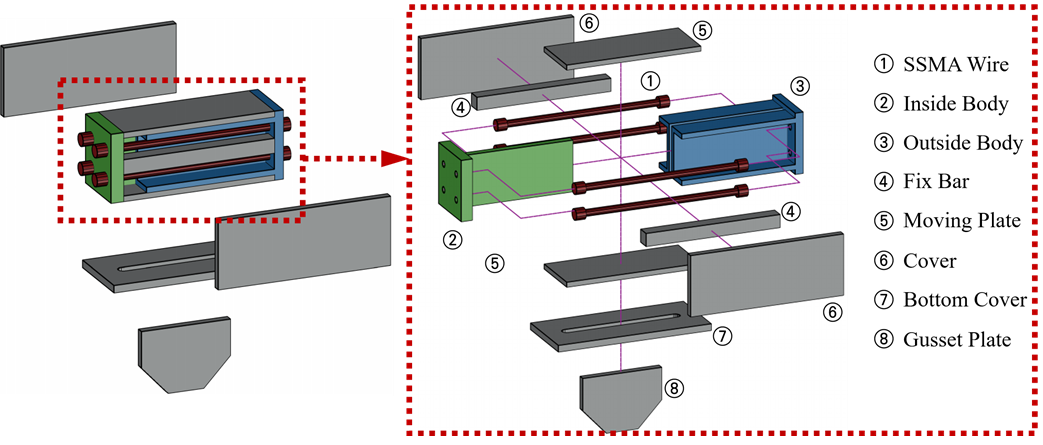 ⑥
⑤
①
③
④
④
②
⑤
⑥
⑦
⑧

① SSMA Wire
② Inside Body
③ Outside Body
④ Fix Bar
⑤ Moving Plate
⑥ Cover
⑦ Bottom Cover
⑧ Gusset Plate