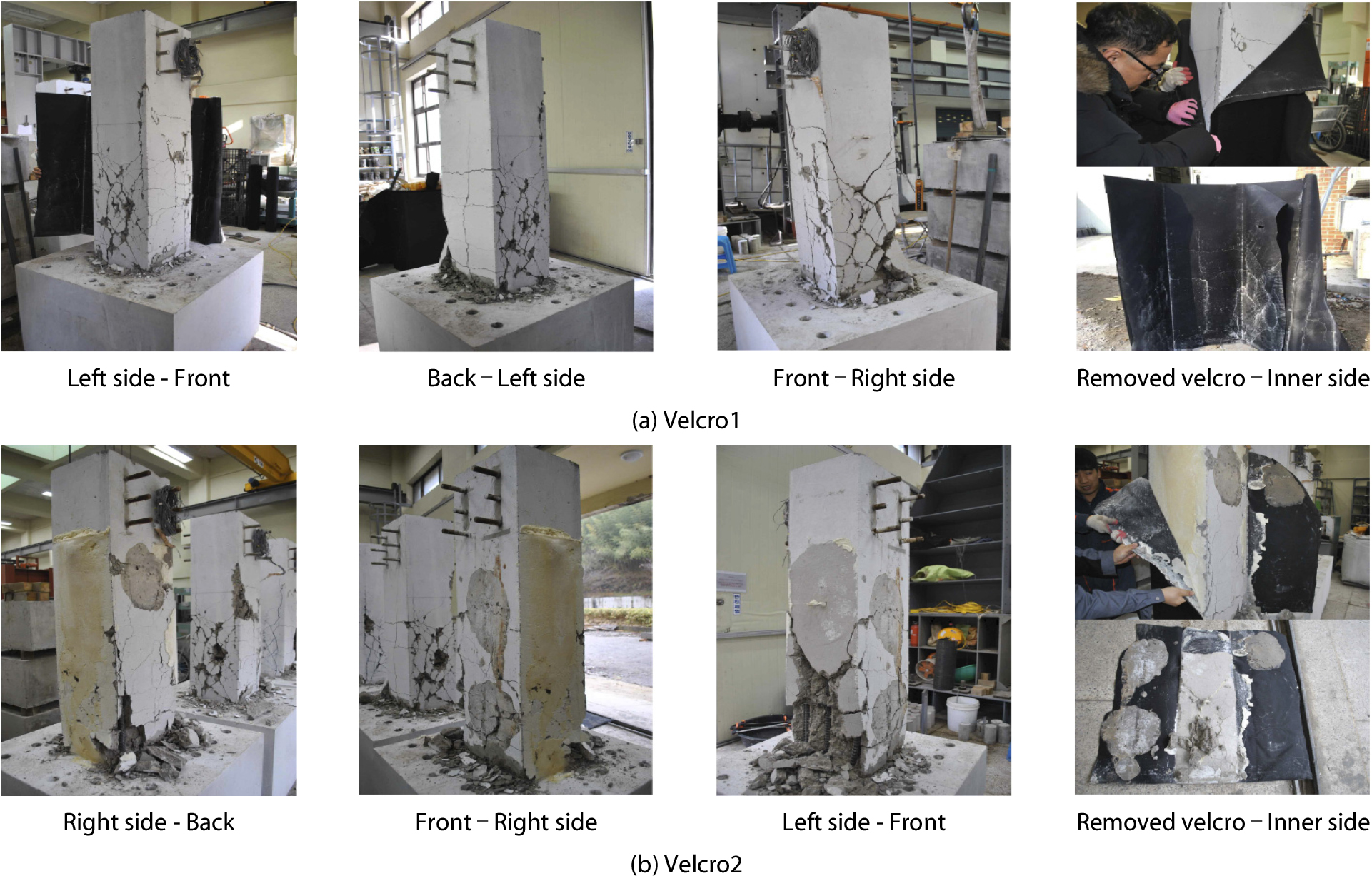 Left side - Front

Back – Left side

Front – Right side

Removed velcro – Inner side

(a) Velcro1

Right side - Back

Front – Right side

Left side - Front

Removed velcro – Inner side

(b) Velcro2